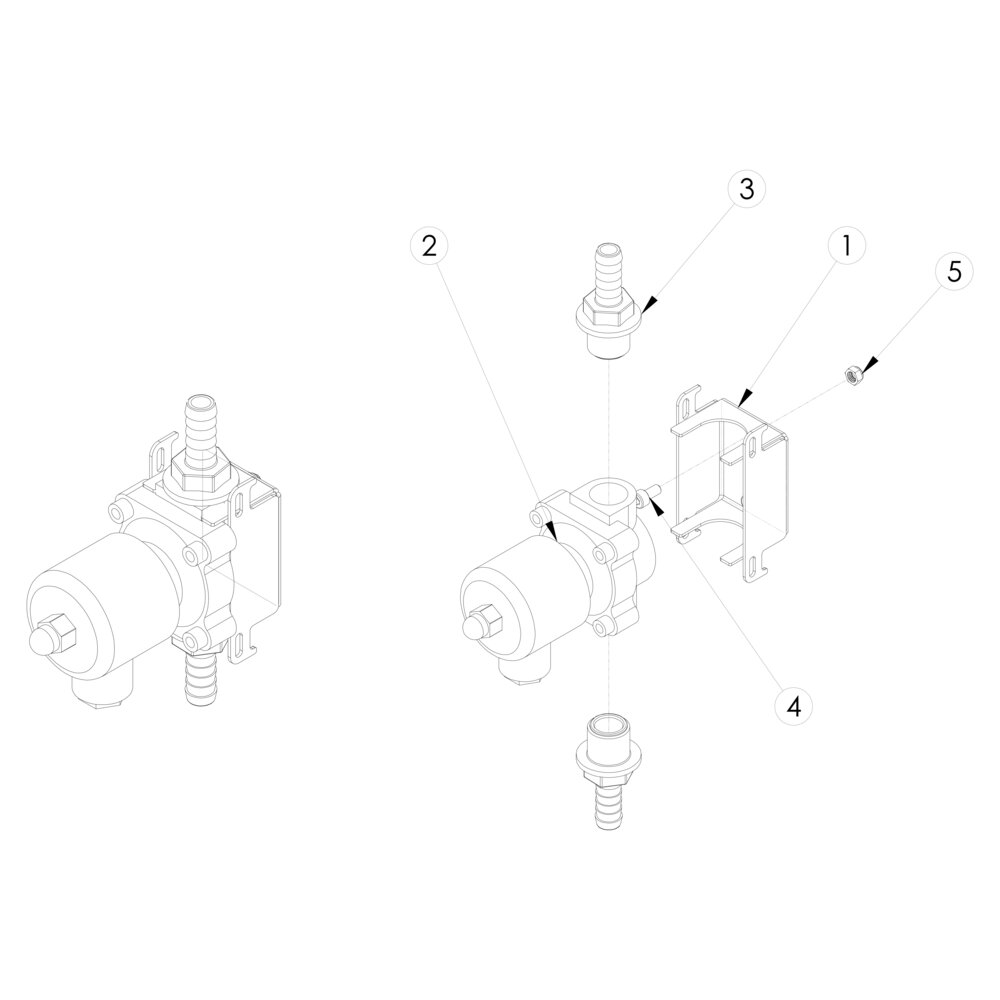 3
2
1
5
4