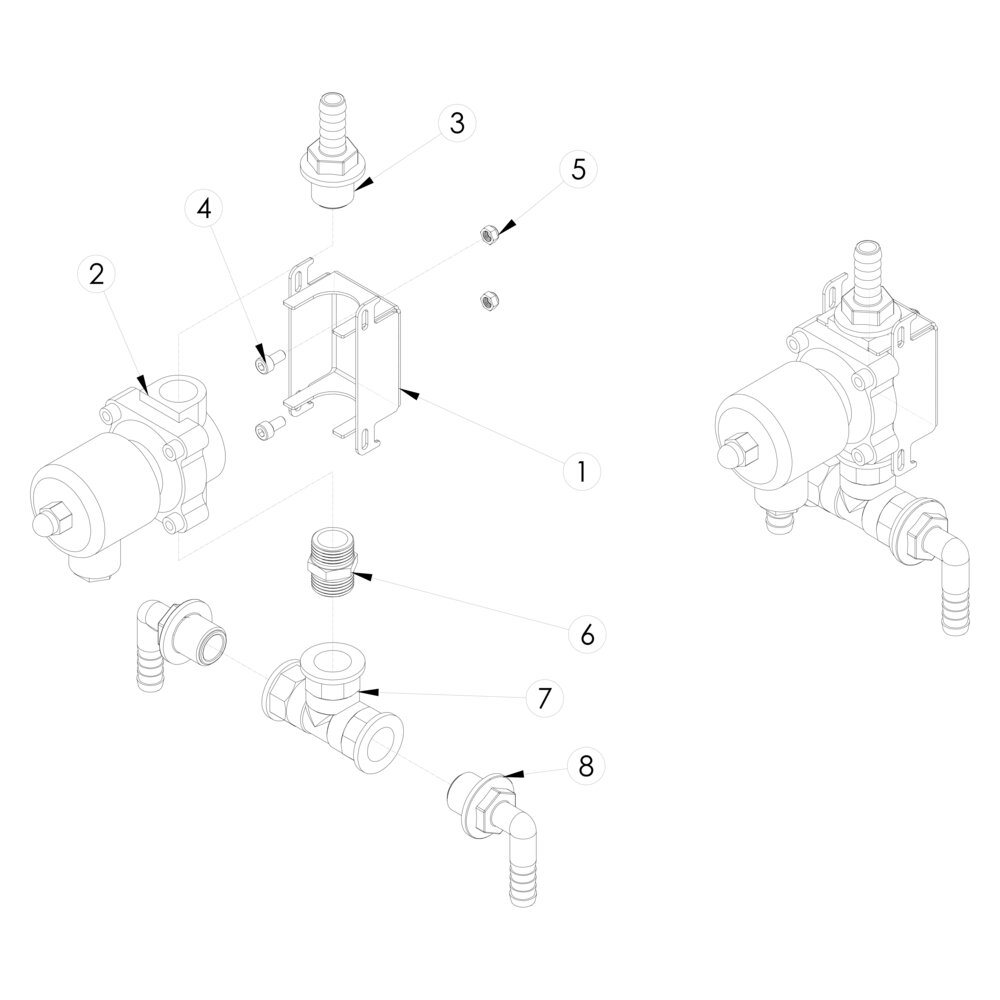 3
5
4
2
1
6
7
8