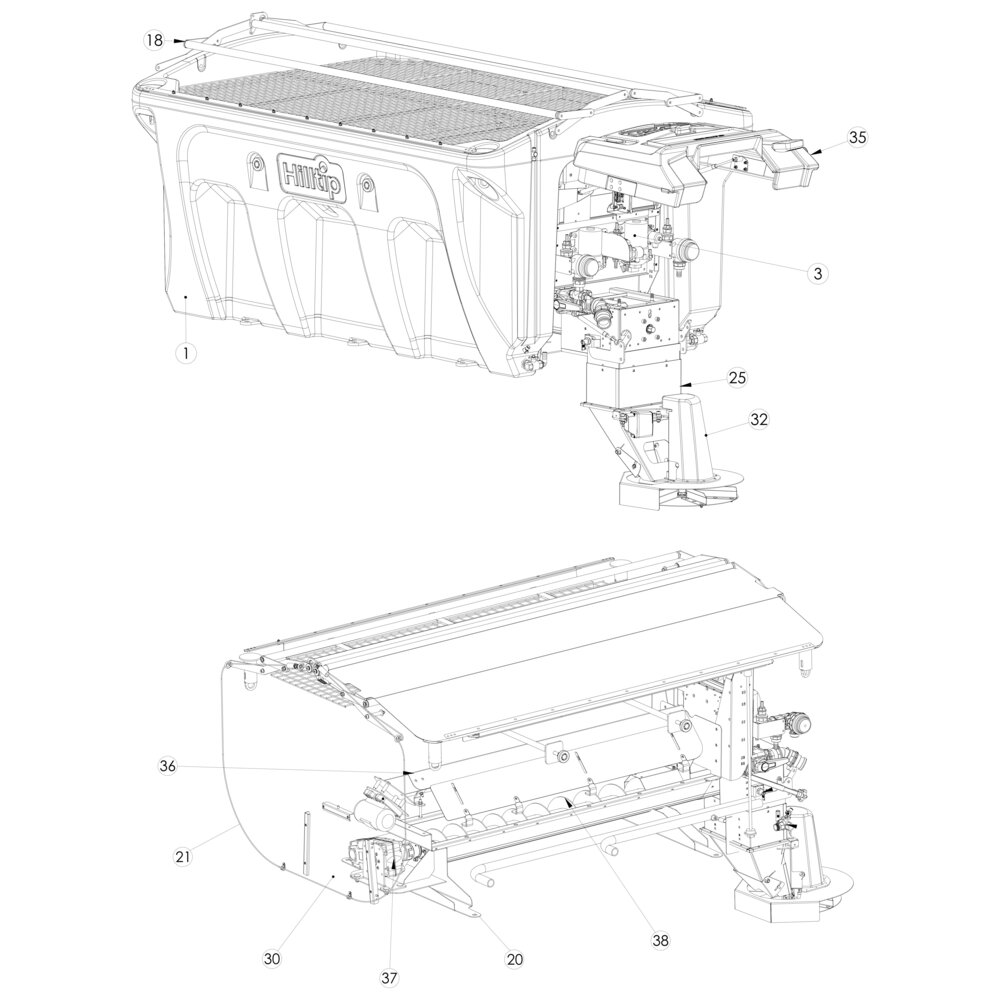 18
Hilltip
35
3
1
25
32
36
21
30
37
20
38