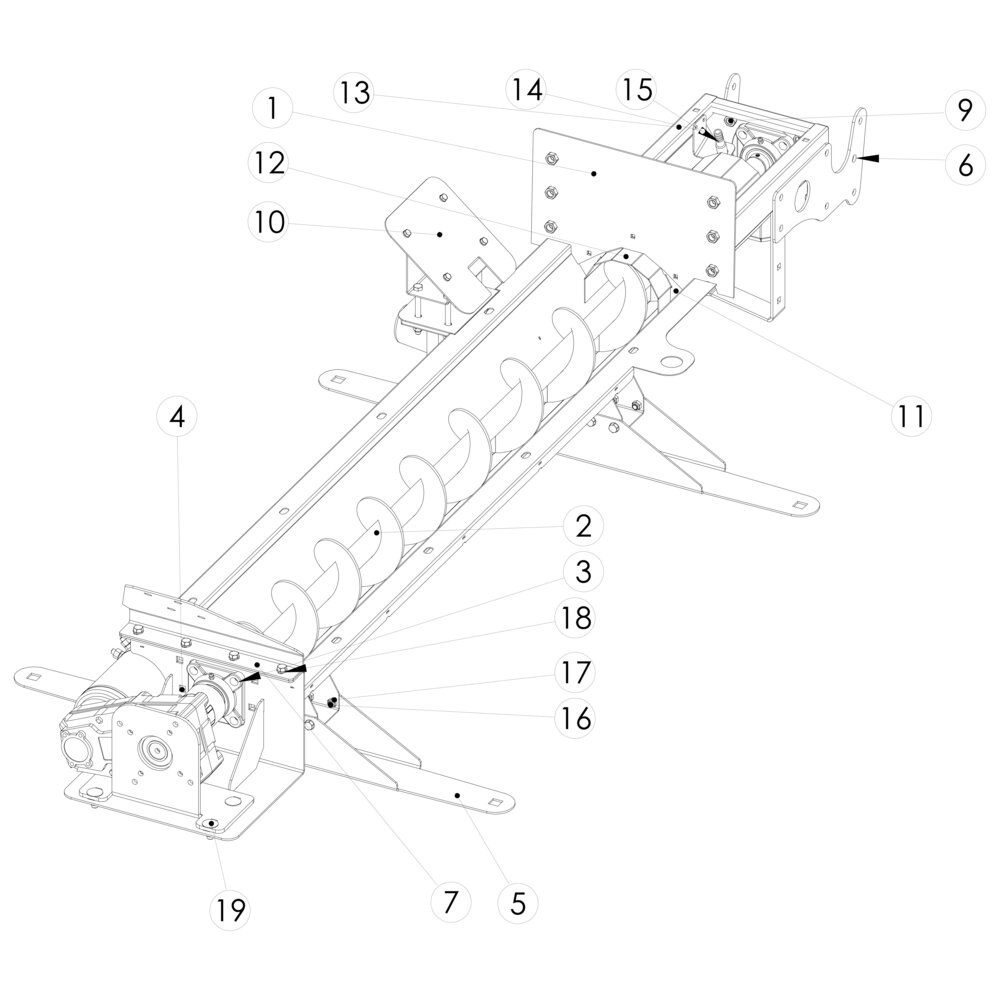 1
13
14
15
9
6
12
10
11
4
2
3
18
17
16
19
7
5