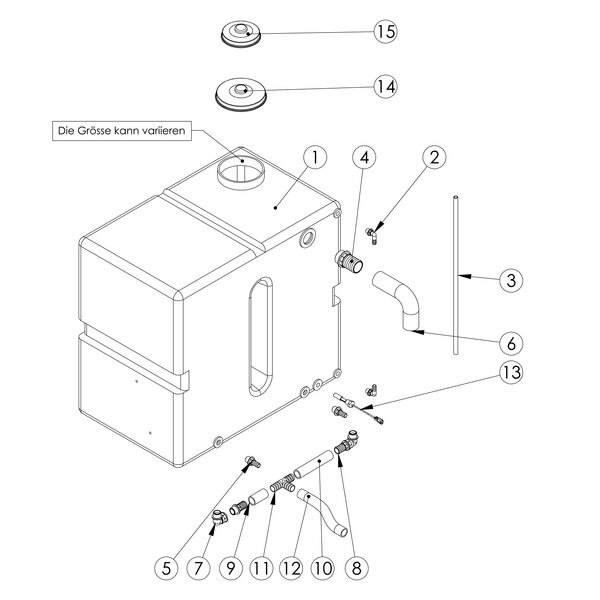 15

14

Die Grösse kann variieren

1

4

2

3

6

13

5 7 9 11 12 10 8